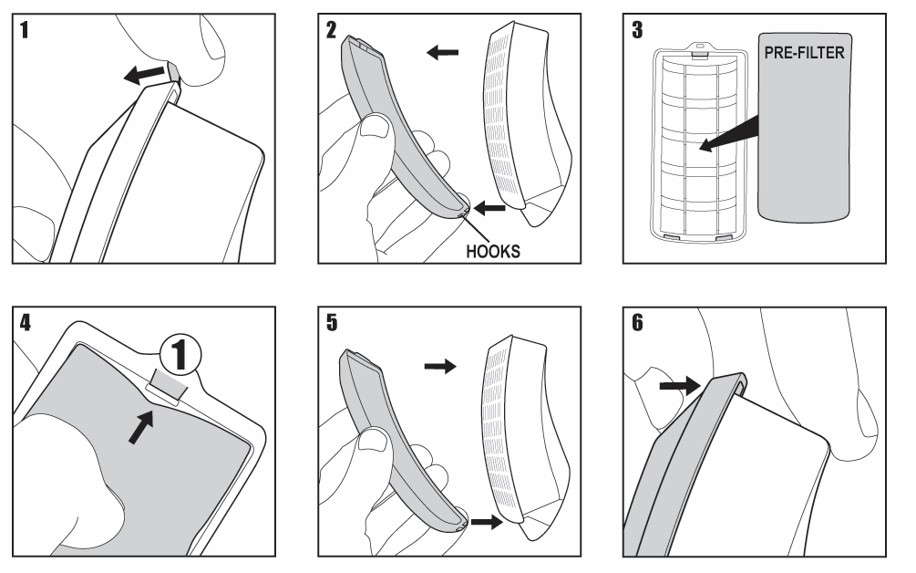 1

2

HOOKS

3

PRE-FILTER

4

1

5

6