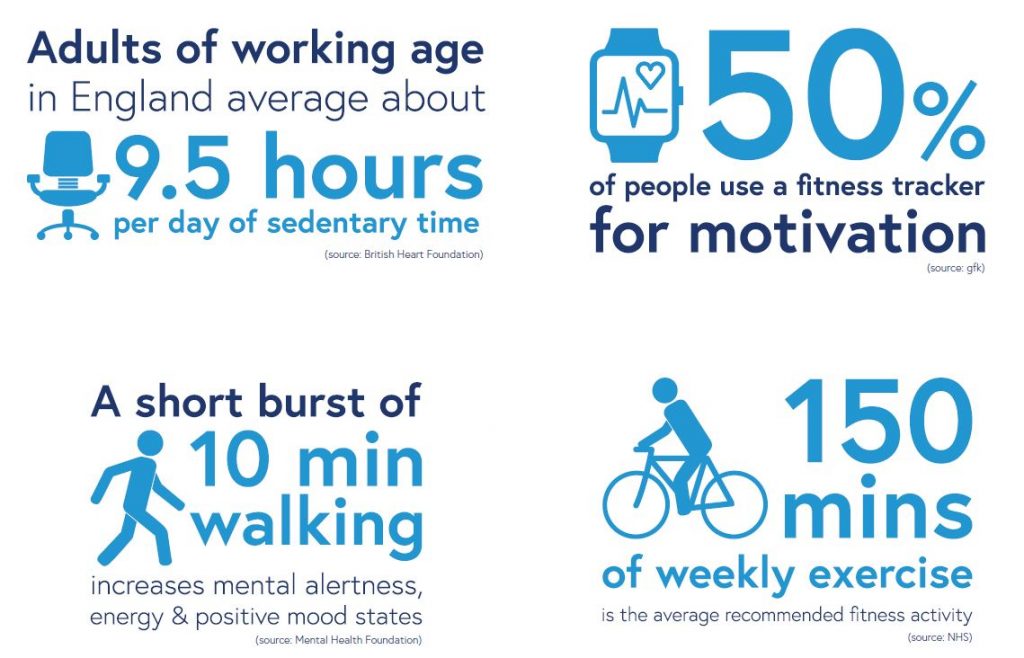 Adults of working age in England average about 9.5 hours per day of sedentary time

(source: British Heart Foundation)

50% of people use a fitness tracker for motivation

(source: gfk)

A short burst of 10 min walking increases mental alertness, energy & positive mood states

(source: Mental Health Foundation)

150 mins of weekly exercise is the average recommended fitness activity

(source: NHS)